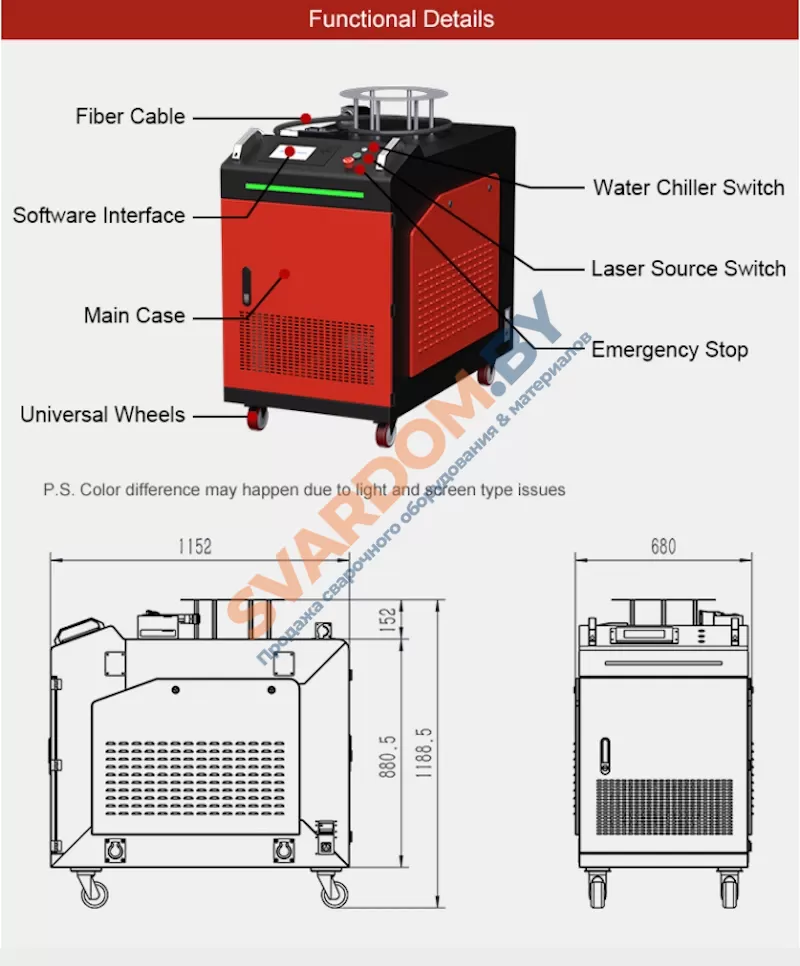 Functional Details

Fiber Cable

Software Interface

Main Case

Universal Wheels

Water Chiller Switch

Laser Source Switch

Emergency Stop

SVARDOM.BY
Продажа сварочного оборудования & материалов

P.S. Color difference may happen due to light and screen type issues

1152

152

880.5

1188.5

680